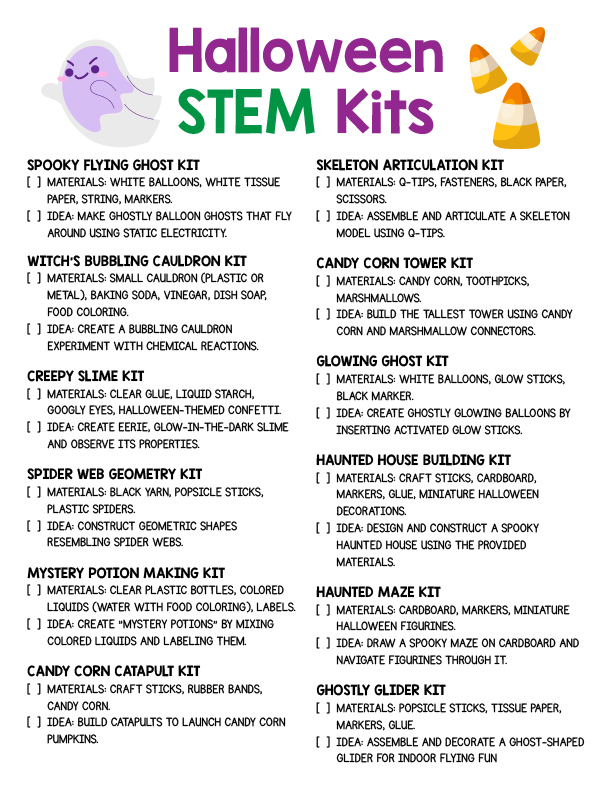 Halloween STEM Kits

SPOOKY FLYING GHOST KIT
[ ] MATERIALS: WHITE BALLOONS, WHITE TISSUE PAPER, STRING, MARKERS.
[ ] IDEA: MAKE GHOSTLY BALLOON GHOSTS THAT FLY AROUND USING STATIC ELECTRICITY.

WITCH'S BUBBLING CAULDRON KIT
[ ] MATERIALS: SMALL CAULDRON (PLASTIC OR METAL), BAKING SODA, VINEGAR, DISH SOAP, FOOD COLORING.
[ ] IDEA: CREATE A BUBBLING CAULDRON EXPERIMENT WITH CHEMICAL REACTIONS.

CREEPY SLIME KIT
[ ] MATERIALS: CLEAR GLUE, LIQUID STARCH, GOOGLY EYES, HALLOWEEN-THEMED CONFETTI.
[ ] IDEA: CREATE EERIE, GLOW-IN-THE-DARK SLIME AND OBSERVE ITS PROPERTIES.

SPIDER WEB GEOMETRY KIT
[ ] MATERIALS: BLACK YARN, POPSICLE STICKS, PLASTIC SPIDERS.
[ ] IDEA: CONSTRUCT GEOMETRIC SHAPES RESEMBLING SPIDER WEBS.

MYSTERY POTION MAKING KIT
[ ] MATERIALS: CLEAR PLASTIC BOTTLES, COLORED LIQUIDS (WATER WITH FOOD COLORING), LABELS.
[ ] IDEA: CREATE "MYSTERY POTIONS" BY MIXING COLORED LIQUIDS AND LABELING THEM.

CANDY CORN CATAPULT KIT
[ ] MATERIALS: CRAFT STICKS, RUBBER BANDS, CANDY CORN.
[ ] IDEA: BUILD CATAPULTS TO LAUNCH CANDY CORN PUMPKINS.

SKELETON ARTICULATION KIT
[ ] MATERIALS: Q-TIPS, FASTENERS, BLACK PAPER, SCISSORS.
[ ] IDEA: ASSEMBLE AND ARTICULATE A SKELETON MODEL USING Q-TIPS.

CANDY CORN TOWER KIT
[ ] MATERIALS: CANDY CORN, TOOTHPICKS, MARSHMALLOWS.
[ ] IDEA: BUILD THE TALLEST TOWER USING CANDY CORN AND MARSHMALLOW CONNECTORS.

GLOWING GHOST KIT
[ ] MATERIALS: WHITE BALLOONS, GLOW STICKS, BLACK MARKER.
[ ] IDEA: CREATE GHOSTLY GLOWING BALLOONS BY INSERTING ACTIVATED GLOW STICKS.

HAUNTED HOUSE BUILDING KIT
[ ] MATERIALS: CRAFT STICKS, CARDBOARD, MARKERS, GLUE, MINIATURE HALLOWEEN DECORATIONS.
[ ] IDEA: DESIGN AND CONSTRUCT A SPOOKY HAUNTED HOUSE USING THE PROVIDED MATERIALS.

HAUNTED MAZE KIT
[ ] MATERIALS: CARDBOARD, MARKERS, MINIATURE HALLOWEEN FIGURINES.
[ ] IDEA: DRAW A SPOOKY MAZE ON CARDBOARD AND NAVIGATE FIGURINES THROUGH IT.

GHOSTLY GLIDER KIT
[ ] MATERIALS: POPSICLE STICKS, TISSUE PAPER, MARKERS, GLUE.
[ ] IDEA: ASSEMBLE AND DECORATE A GHOST-SHAPED GLIDER FOR INDOOR FLYING FUN